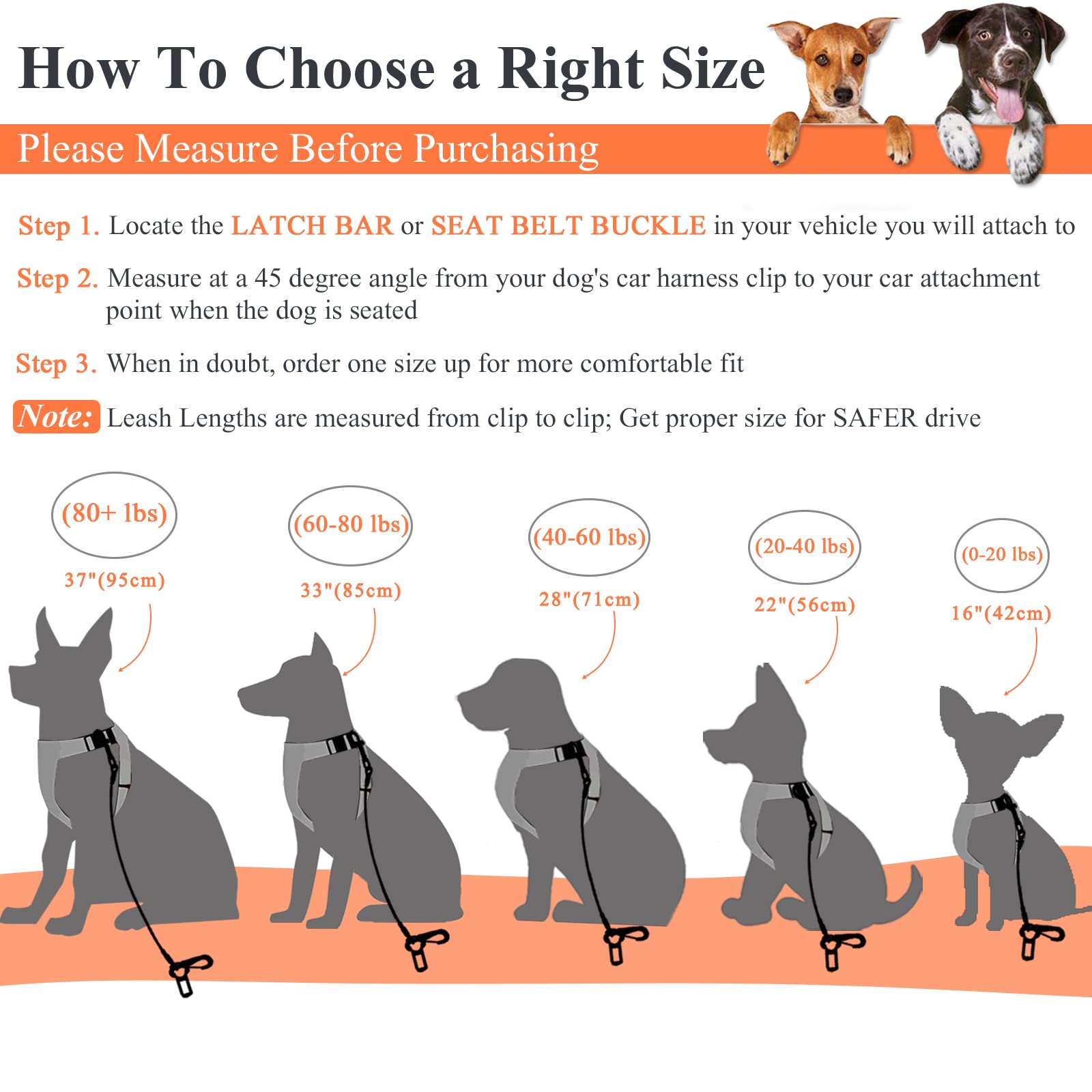 How To Choose a Right Size

Please Measure Before Purchasing

Step 1. Locate the LATCH BAR or SEAT BELT BUCKLE in your vehicle you will attach to

Step 2. Measure at a 45 degree angle from your dog's car harness clip to your car attachment point when the dog is seated

Step 3. When in doubt, order one size up for more comfortable fit

Note: Leash Lengths are measured from clip to clip; Get proper size for SAFER drive

(80+ lbs)
37"(95cm)

(60-80 lbs)
33"(85cm)

(40-60 lbs)
28"(71cm)

(20-40 lbs)
22"(56cm)

(0-20 lbs)
16"(42cm)